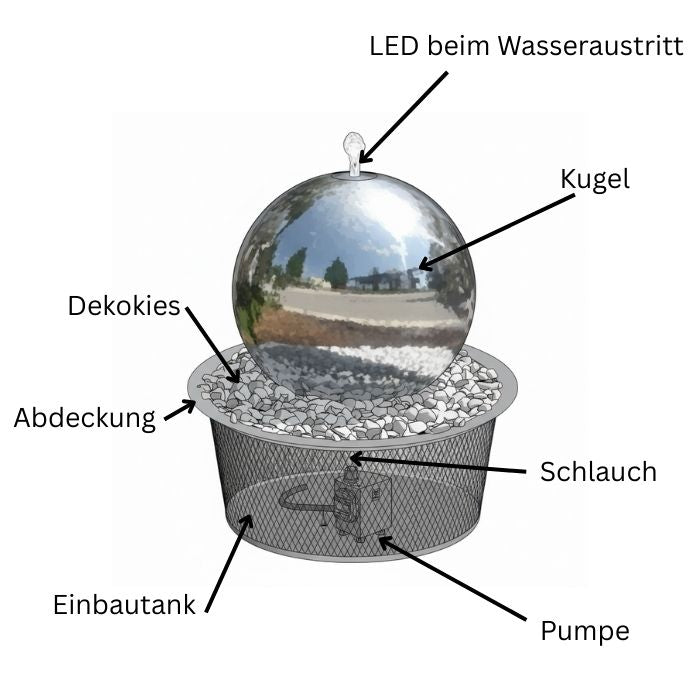 LED beim Wasseraustritt

Kugel

Dekokies

Abdeckung

Schlauch

Einbautank

Pumpe